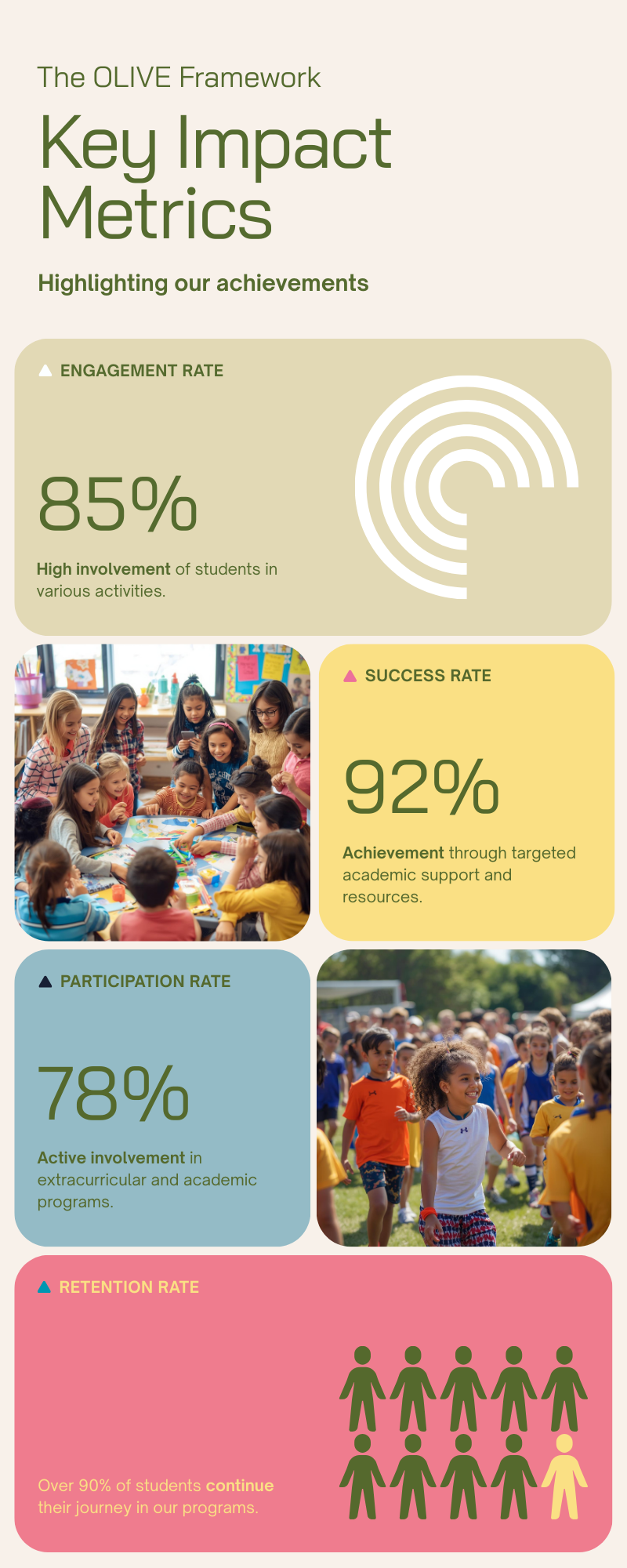 The OLIVE Framework

Key Impact Metrics

Highlighting our achievements

ENGAGEMENT RATE

85%

High involvement of students in various activities.

SUCCESS RATE

92%

Achievement through targeted academic support and resources.

PARTICIPATION RATE

78%

Active involvement in extracurricular and academic programs.

RETENTION RATE

Over 90% of students continue their journey in our programs.