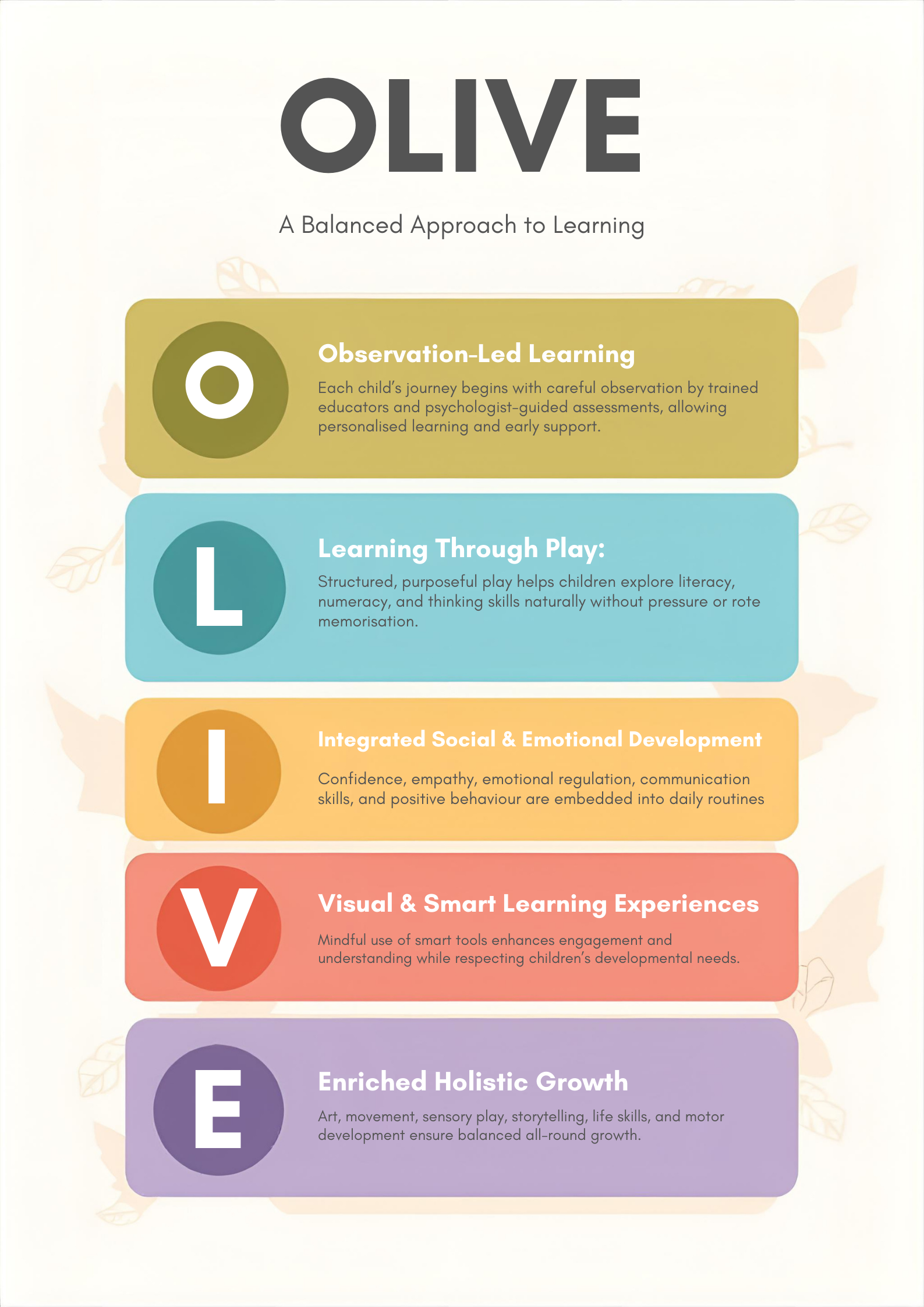 OLIVE

A Balanced Approach to Learning

O

Observation-Led Learning

Each child's journey begins with careful observation by trained educators and psychologist-guided assessments, allowing personalised learning and early support.

L

Learning Through Play:

Structured, purposeful play helps children explore literacy, numeracy, and thinking skills naturally without pressure or rote memorisation.

I

Integrated Social & Emotional Development

Confidence, empathy, emotional regulation, communication skills, and positive behaviour are embedded into daily routines

V

Visual & Smart Learning Experiences

Mindful use of smart tools enhances engagement and understanding while respecting children's developmental needs.

E

Enriched Holistic Growth

Art, movement, sensory play, storytelling, life skills, and motor development ensure balanced all-round growth.